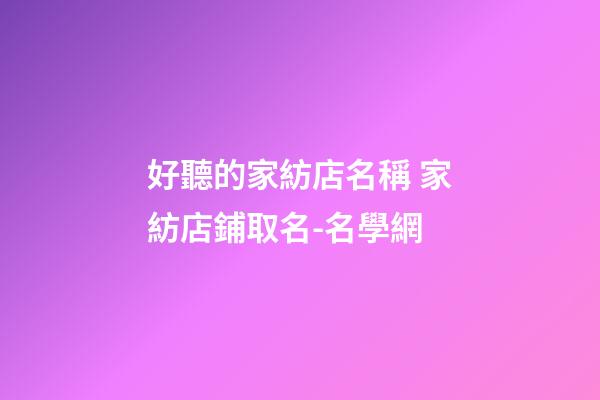 好聽的家紡店名稱 家紡店鋪取名-名學網